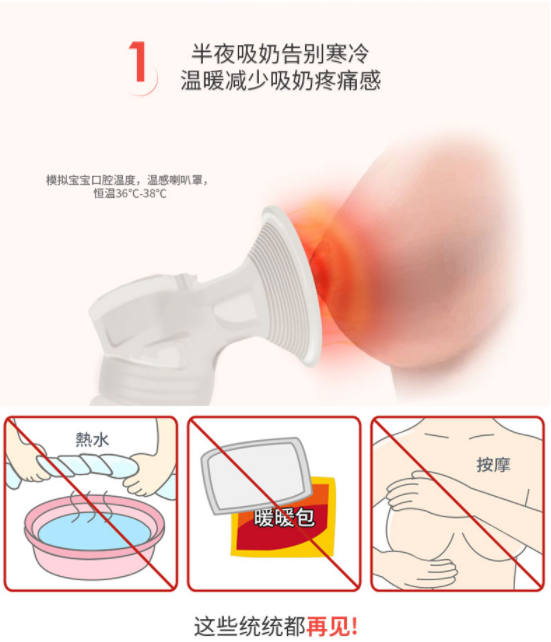 1

半夜吸奶告别寒冷
温暖减少吸奶疼痛感

模拟宝宝口腔温度，温感喇叭罩，
恒温36°C-38°C

熱水

暖暖包

按摩

这些统统都再见!