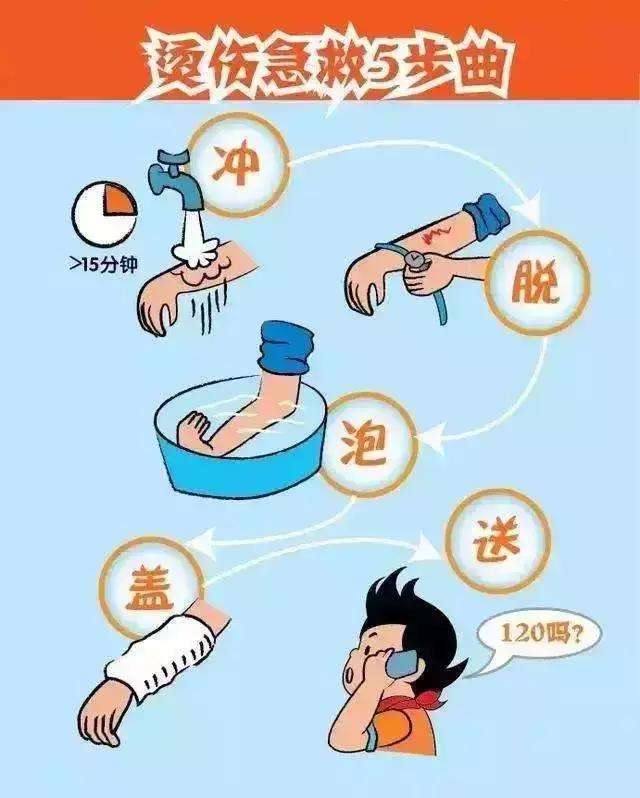 烫伤急救5步曲

冲

>15分钟

脱

泡

盖

送

120吗?